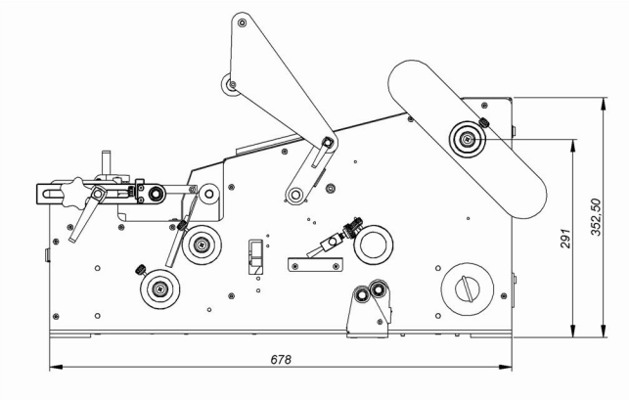 291
352,50
678